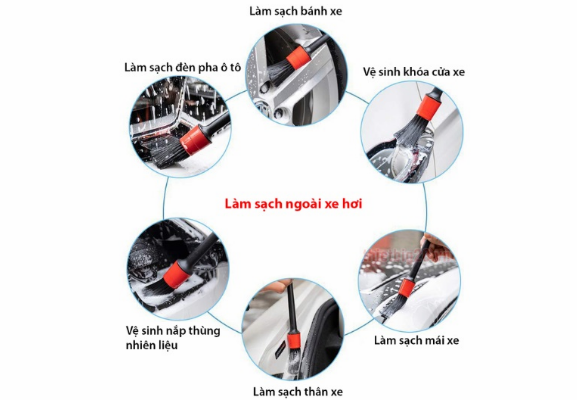 Làm sạch bánh xe

Làm sạch đèn pha ô tô

Vệ sinh khóa cửa xe

Làm sạch ngoài xe hơi

Vệ sinh nắp thùng nhiên liệu

Làm sạch mái xe

Làm sạch thân xe